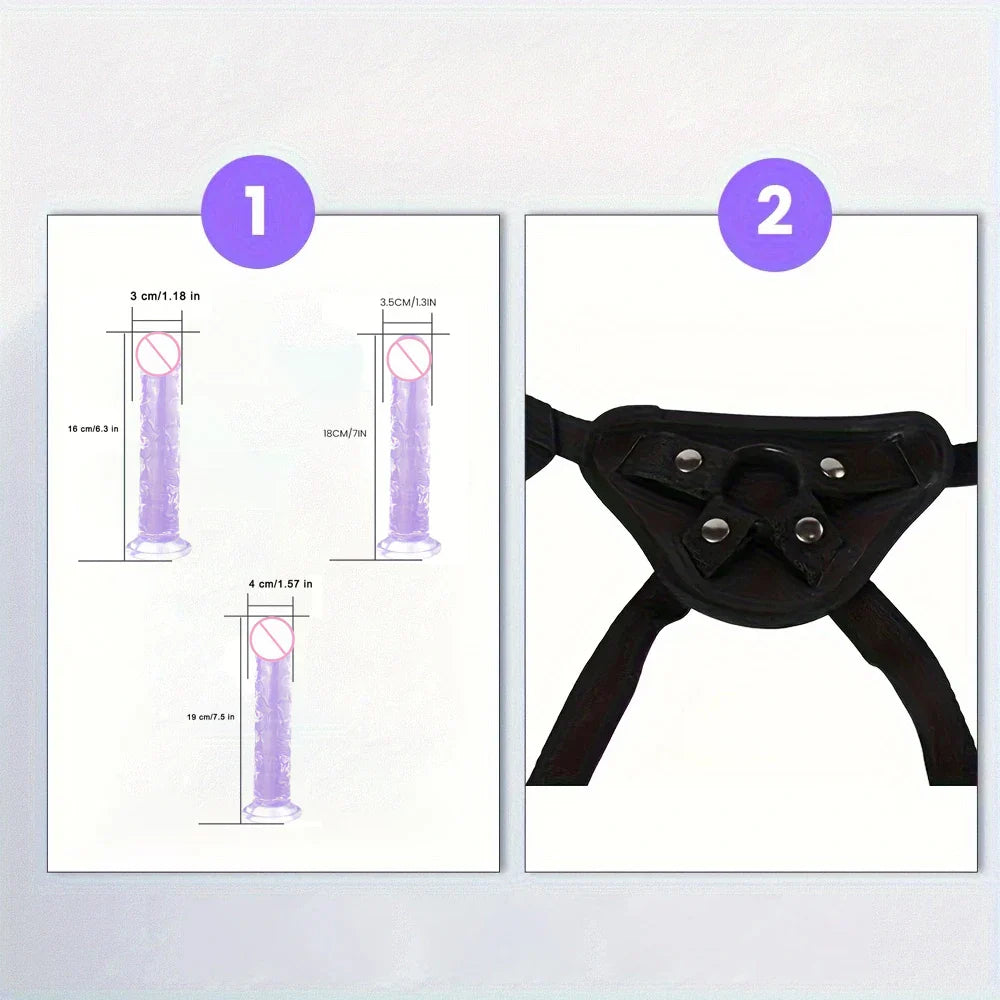 1

3 cm/1.18 in

16 cm/6.3 in

3.5CM/1.3IN

18CM/7IN

4 cm/1.57 in

19 cm/7.5 in

2